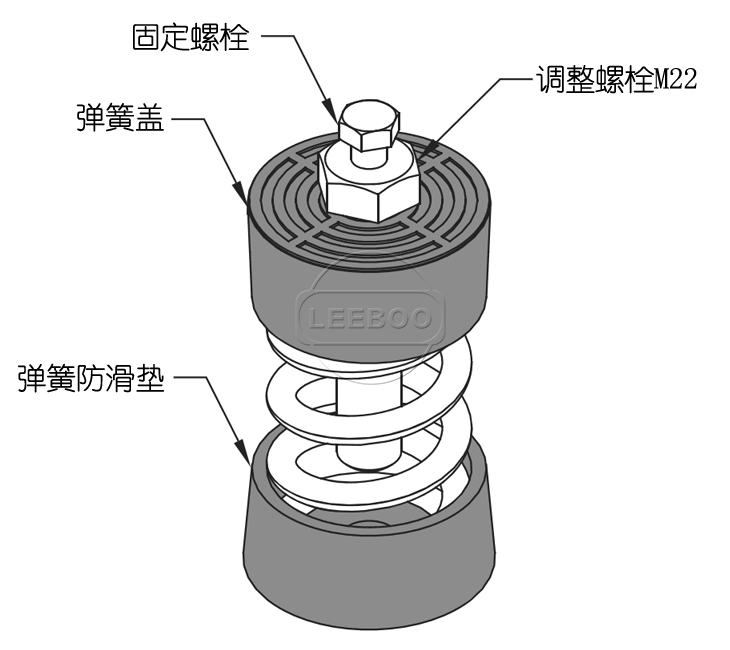 固定螺栓

调整螺栓M22

弹簧盖

LEEBOO

弹簧防滑垫